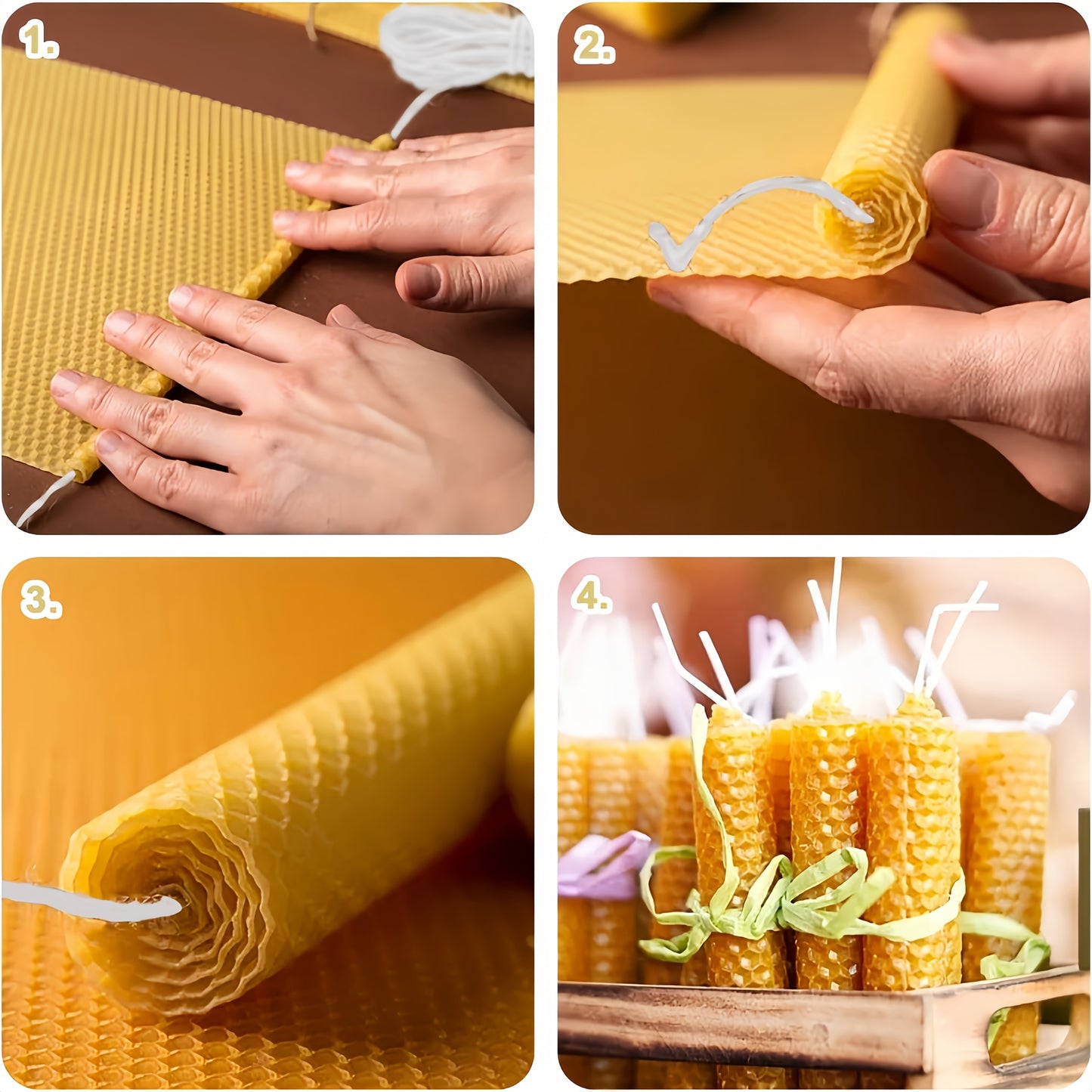 1.

2.

3.

4.